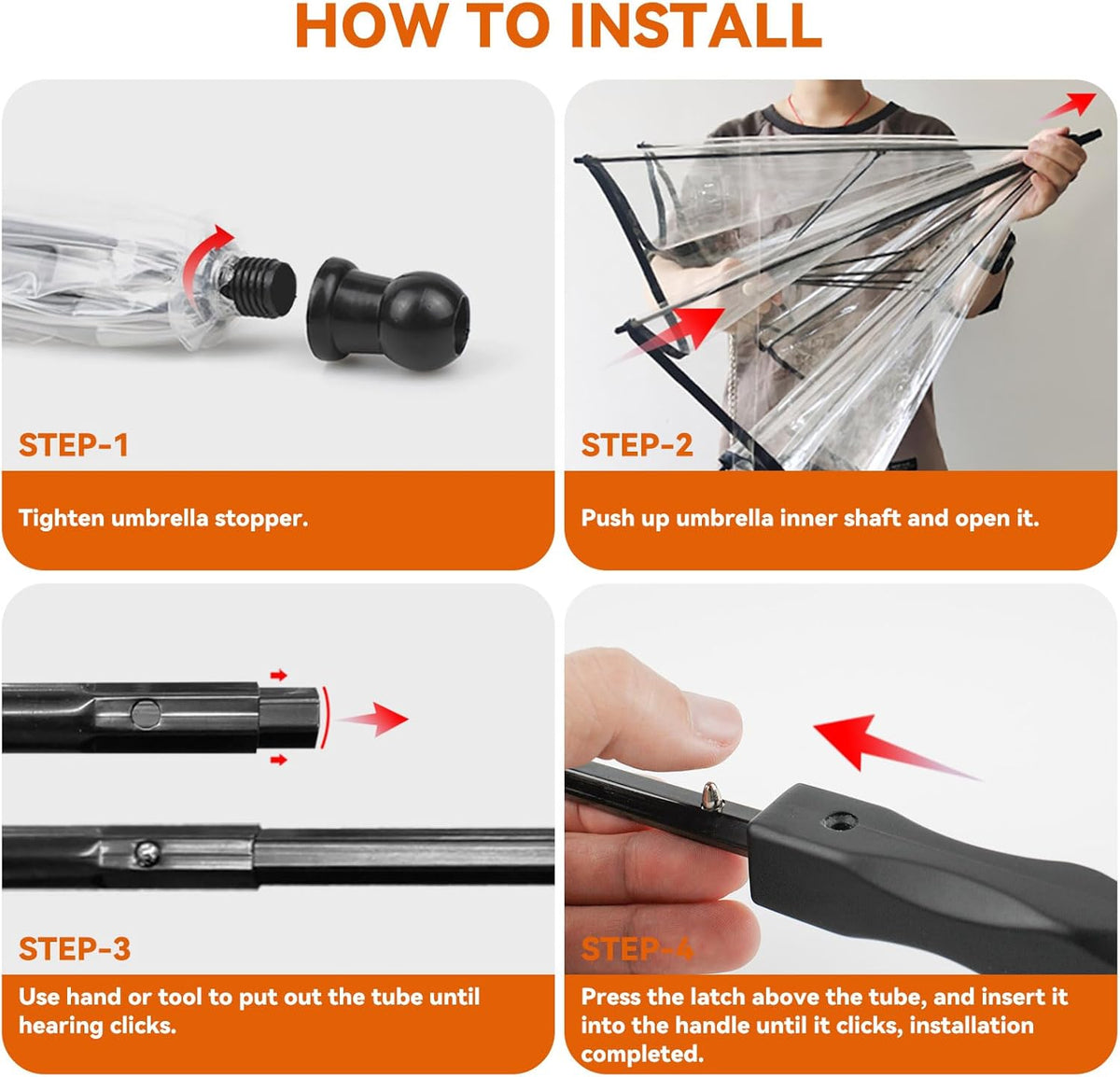 HOW TO INSTALL

STEP-1

Tighten umbrella stopper.

STEP-2

Push up umbrella inner shaft and open it.

STEP-3

Use hand or tool to put out the tube until hearing clicks.

STEP-4

Press the latch above the tube, and insert it into the handle until it clicks, installation completed.